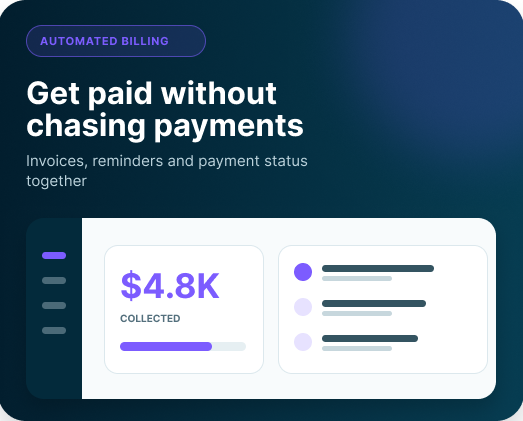 AUTOMATED BILLING

Get paid without chasing payments

Invoices, reminders and payment status together

$4.8K

COLLECTED